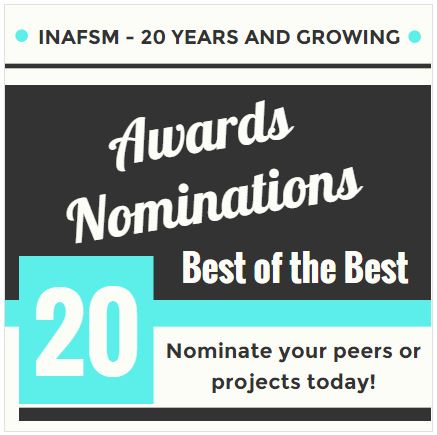 INAFSM - 20 YEARS AND GROWING

Awards Nominations

Best of the Best

20

Nominate your peers or projects today!